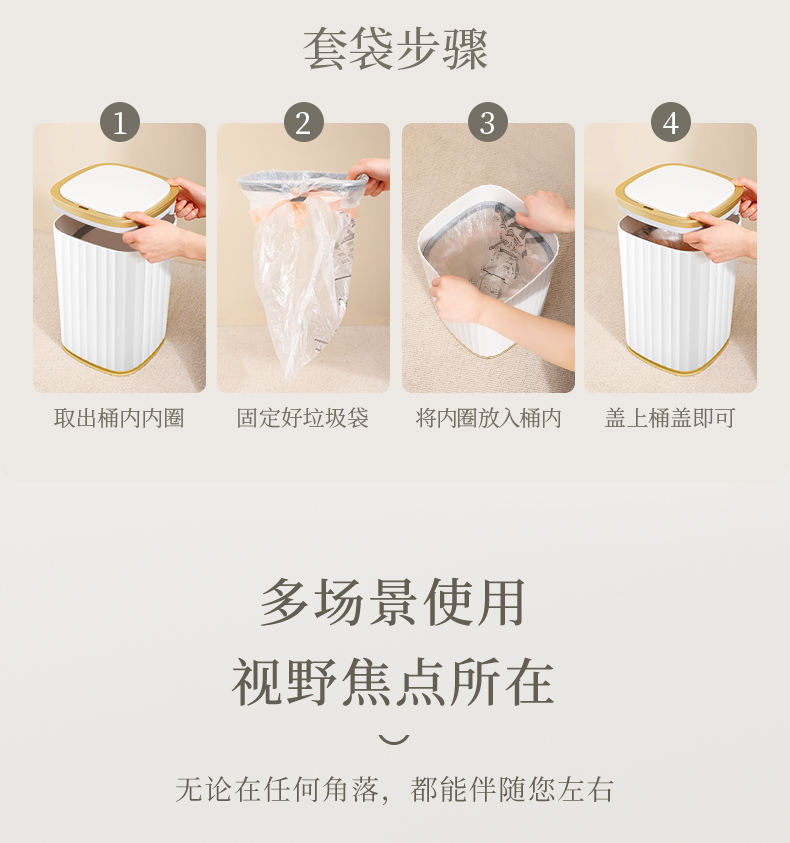 套袋步骤

1

取出桶内内圈

2

固定好垃圾袋

3

将内圈放入桶内

4

盖上桶盖即可

多场景使用
视野焦点所在

无论在任何角落，都能伴随您左右