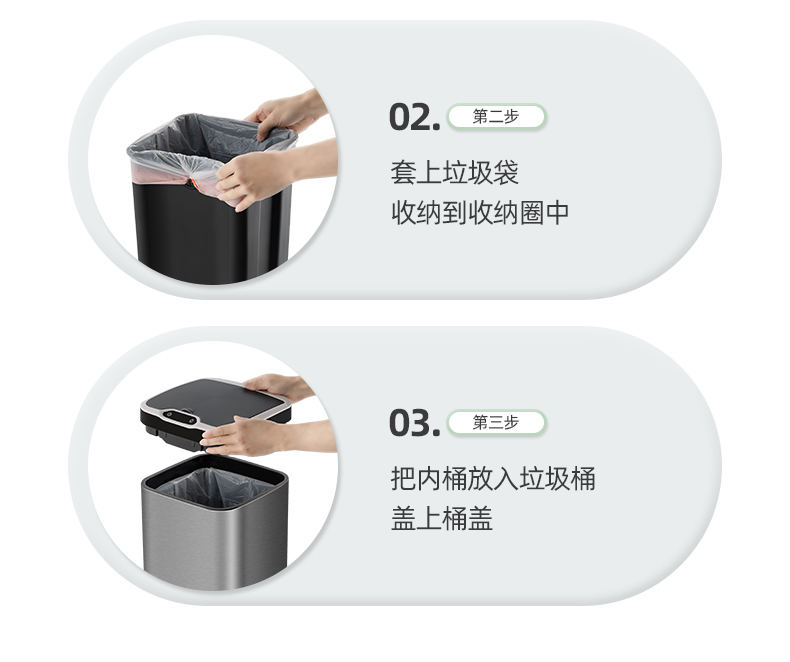 02. 第二步

套上垃圾袋
收纳到收纳圈中

03. 第三步

把内桶放入垃圾桶
盖上桶盖