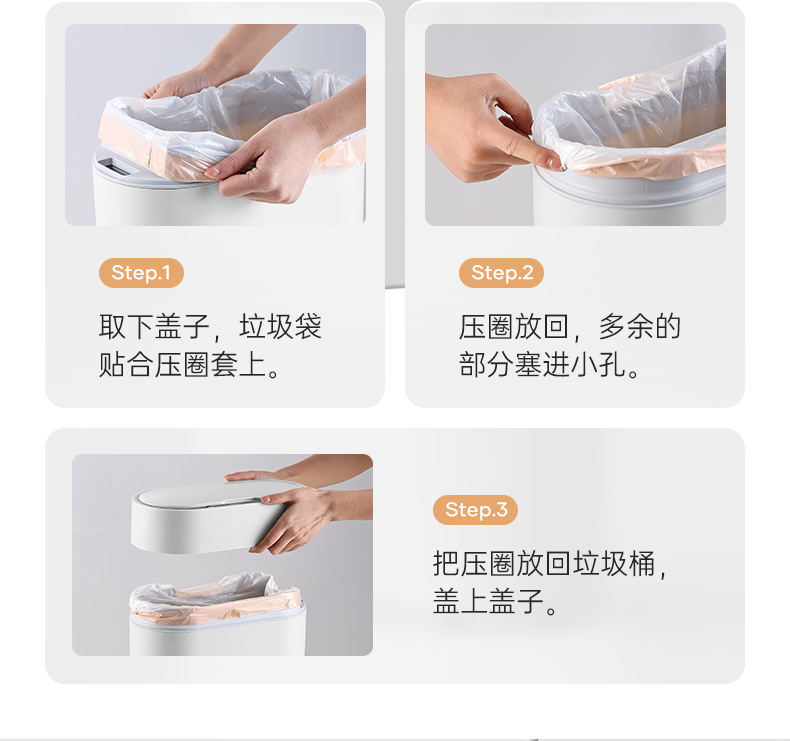 Step.1

取下盖子，垃圾袋贴合压圈套上。

Step.2

压圈放回，多余的部分塞进小孔。

Step.3

把压圈放回垃圾桶，盖上盖子。