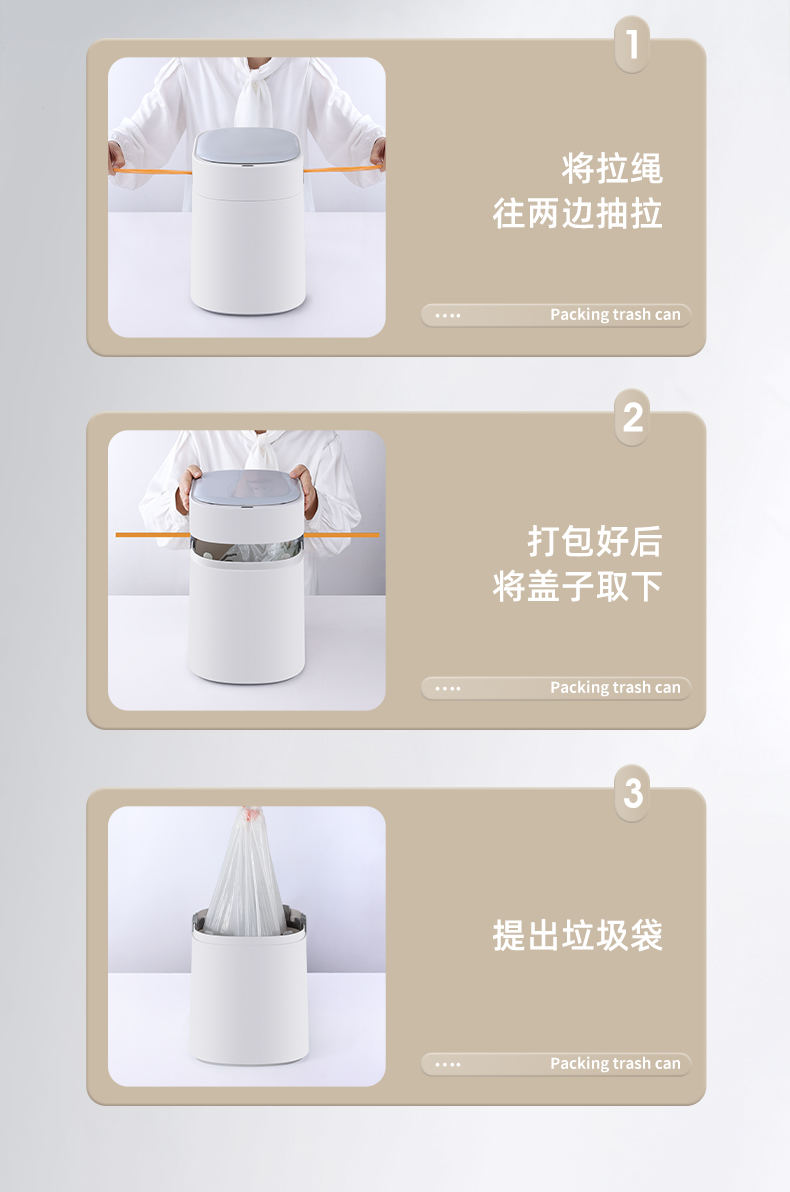 1

将拉绳
往两边抽拉

···· Packing trash can

2

打包好后
将盖子取下

···· Packing trash can

3

提出垃圾袋

···· Packing trash can