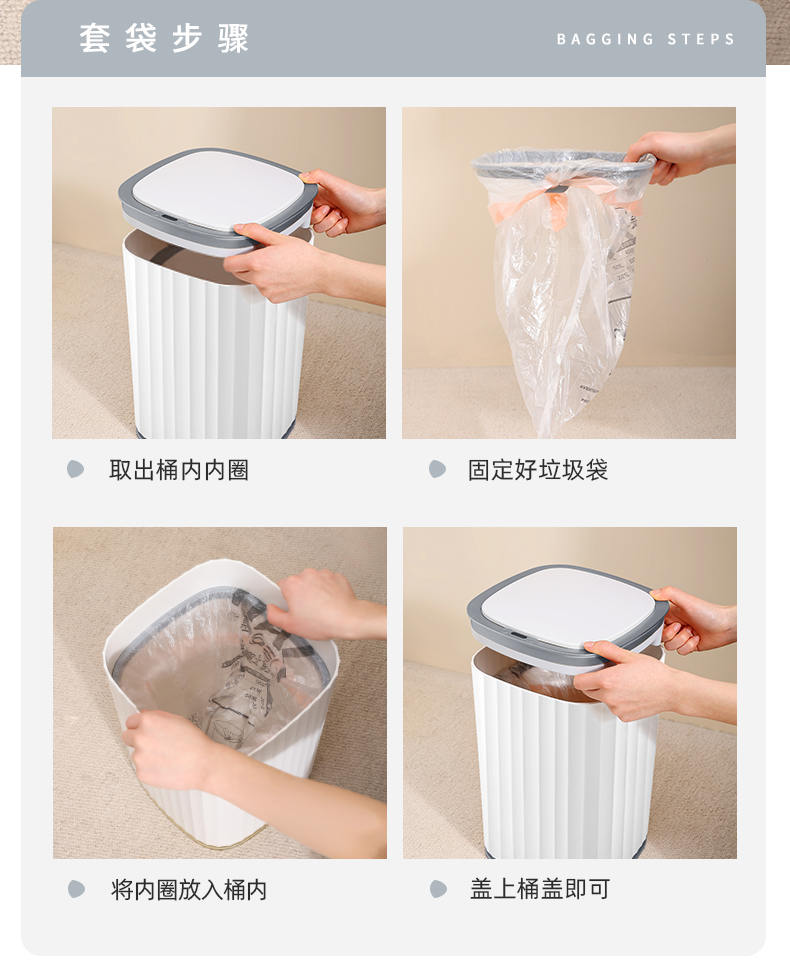 套袋步骤

BAGGING STEPS

取出桶内内圈

固定好垃圾袋

将内圈放入桶内

盖上桶盖即可