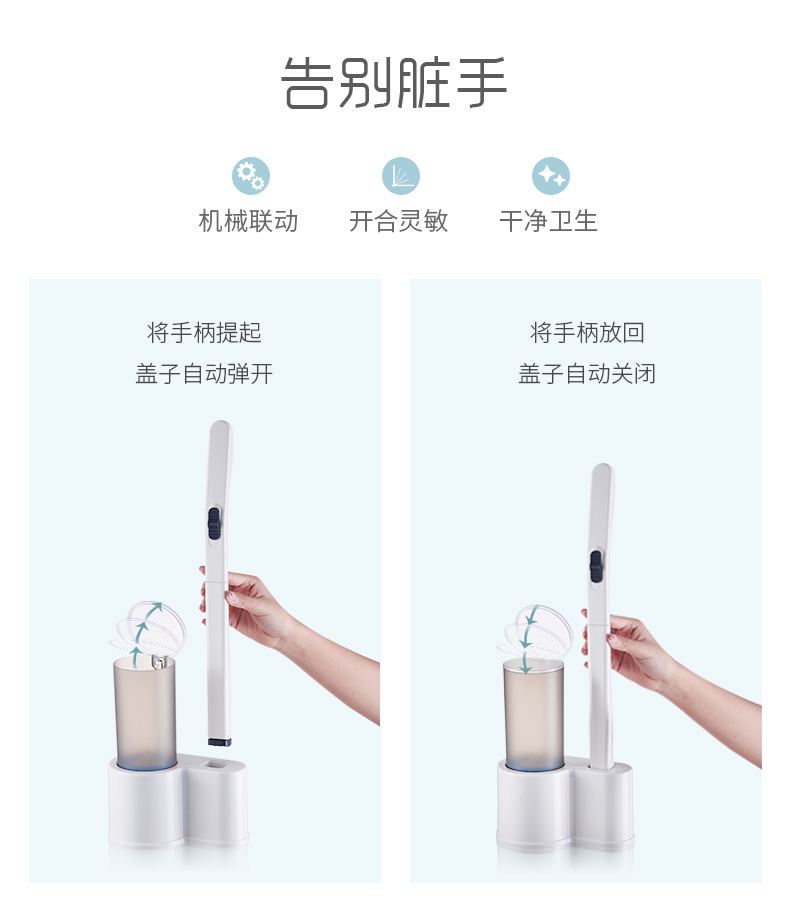 告别脏手

机械联动 开合灵敏 干净卫生

将手柄提起
盖子自动弹开

将手柄放回
盖子自动关闭